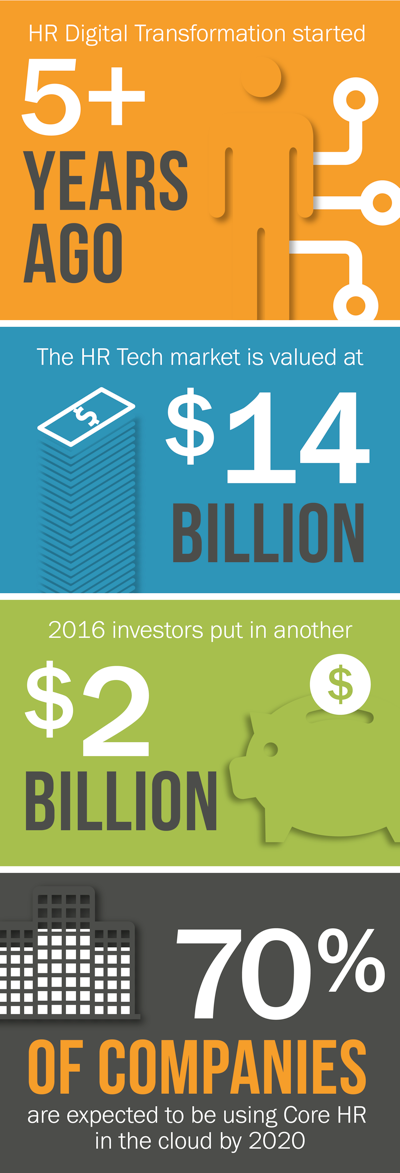 HR Digital Transformation started

5+ YEARS AGO

The HR Tech market is valued at

$

$14 BILLION

2016 investors put in another

$2 BILLION

$

70%

OF COMPANIES

are expected to be using Core HR in the cloud by 2020